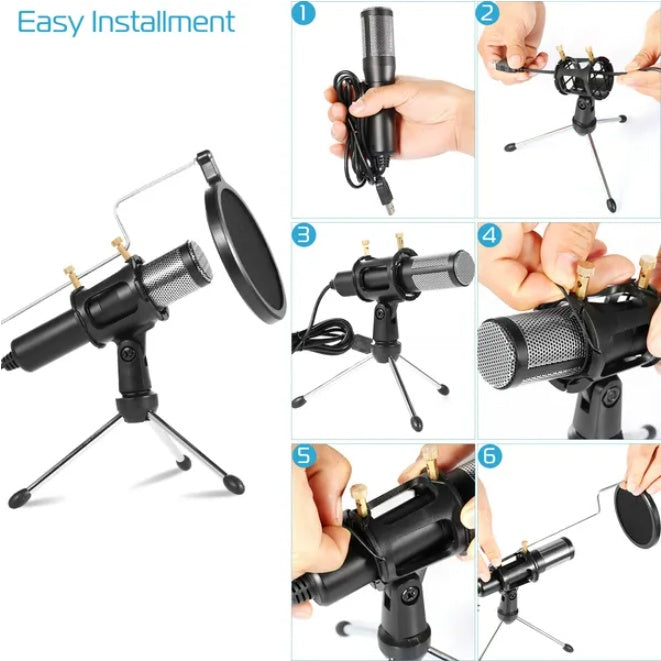 Easy Installment

1

2

3

4

5

6