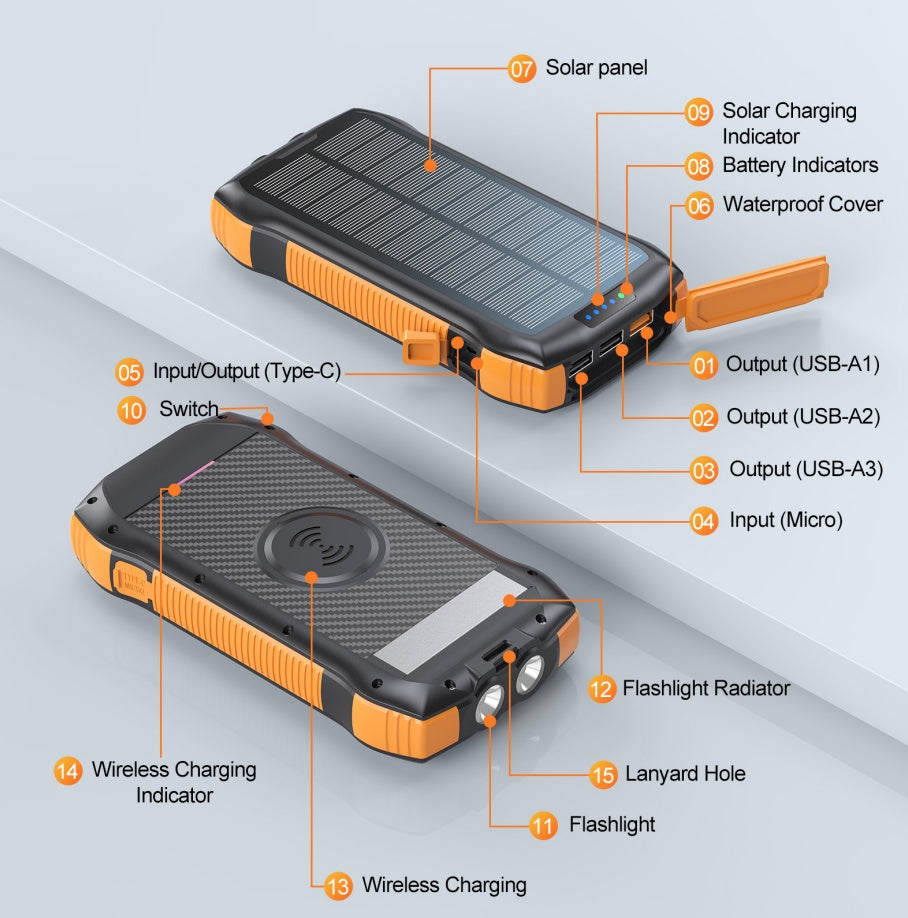 07 Solar panel

09 Solar Charging Indicator

08 Battery Indicators

06 Waterproof Cover

05 Input/Output (Type-C)

10 Switch

01 Output (USB-A1)

02 Output (USB-A2)

03 Output (USB-A3)

04 Input (Micro)

12 Flashlight Radiator

14 Wireless Charging Indicator

15 Lanyard Hole

11 Flashlight

13 Wireless Charging