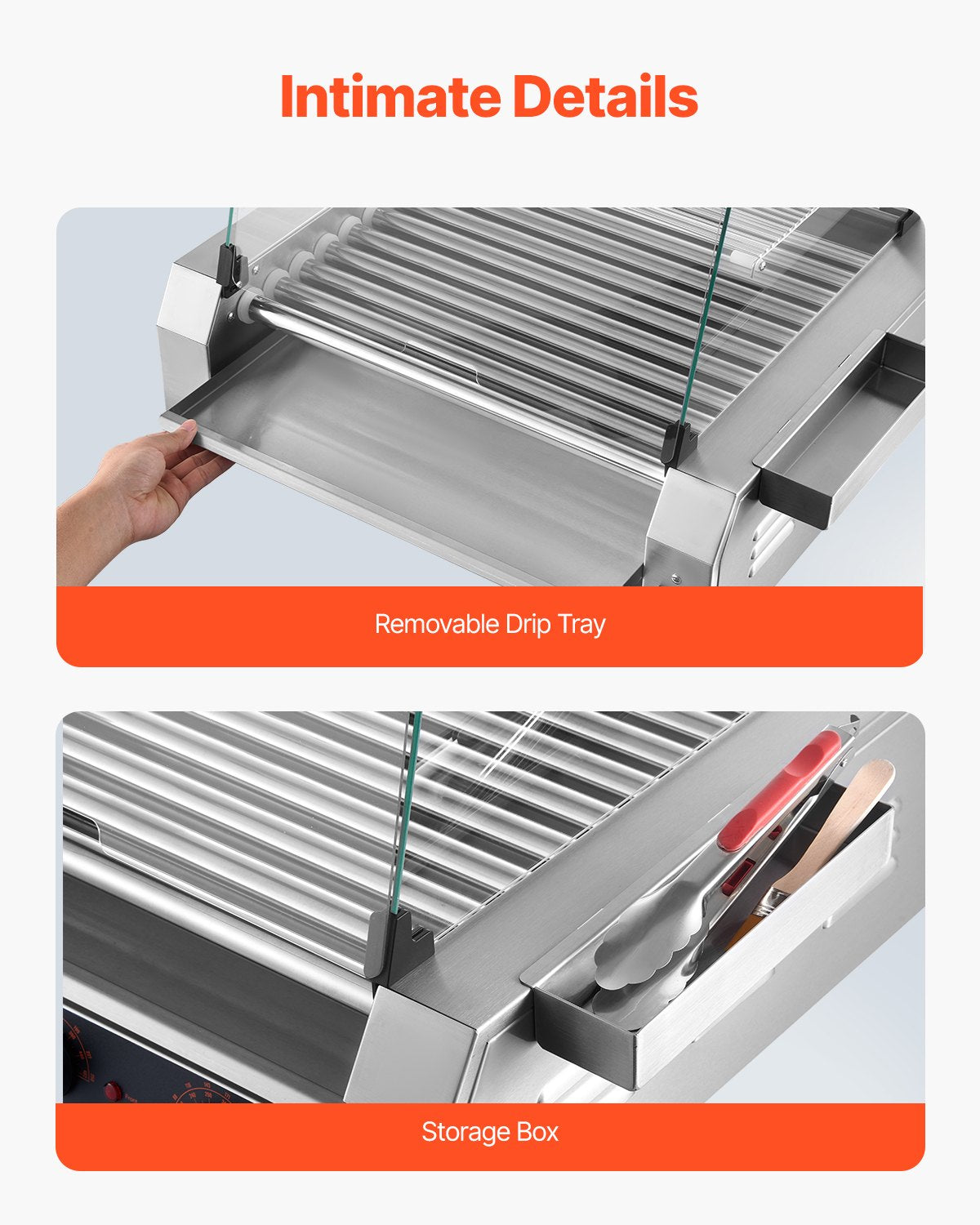 Intimate Details

Removable Drip Tray

Storage Box