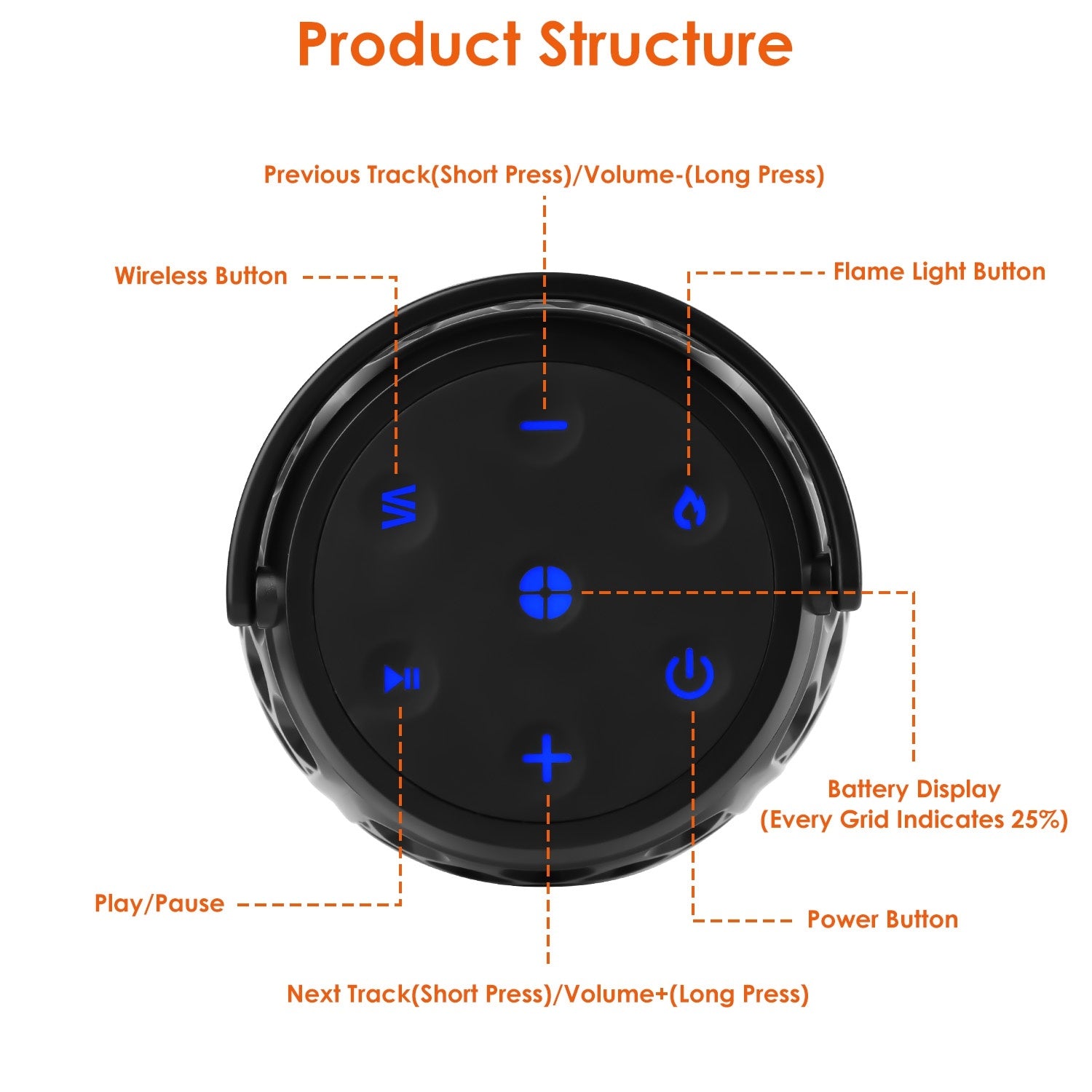 Product Structure

Previous Track(Short Press)/Volume-(Long Press)

Wireless Button

Flame Light Button

Battery Display
(Every Grid Indicates 25%)

Play/Pause

Power Button

Next Track(Short Press)/Volume+(Long Press)