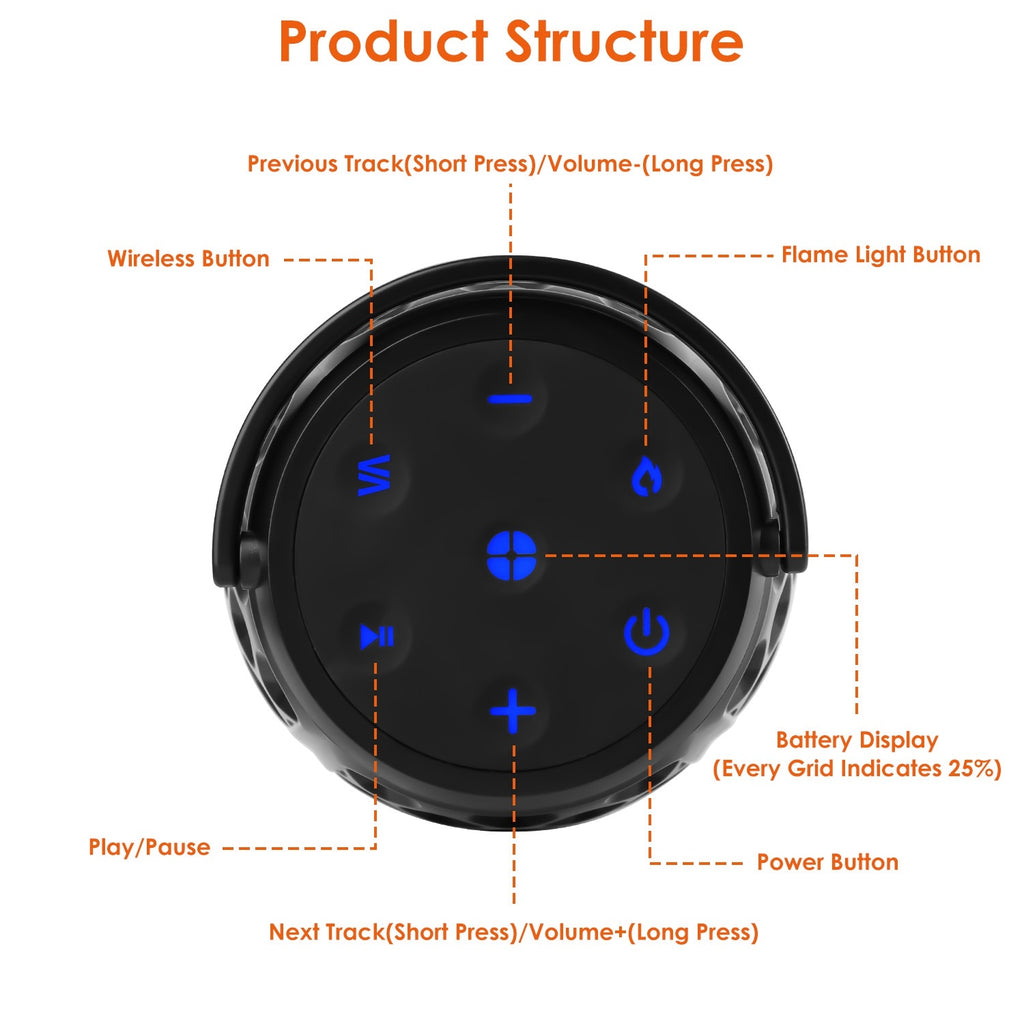 Product Structure

Previous Track(Short Press)/Volume-(Long Press)

Wireless Button

Flame Light Button

Battery Display (Every Grid Indicates 25%)

Play/Pause

Power Button

Next Track(Short Press)/Volume+(Long Press)