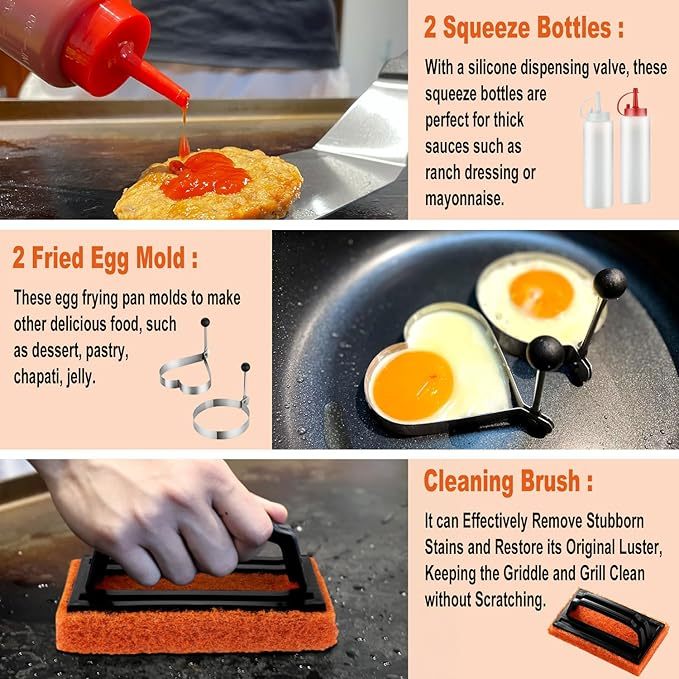 2 Squeeze Bottles :

With a silicone dispensing valve, these squeeze bottles are perfect for thick sauces such as ranch dressing or mayonnaise.

2 Fried Egg Mold :

These egg frying pan molds to make other delicious food, such as dessert, pastry, chapati, jelly.

Cleaning Brush :

It can Effectively Remove Stubborn Stains and Restore its Original Luster, Keeping the Griddle and Grill Clean without Scratching.